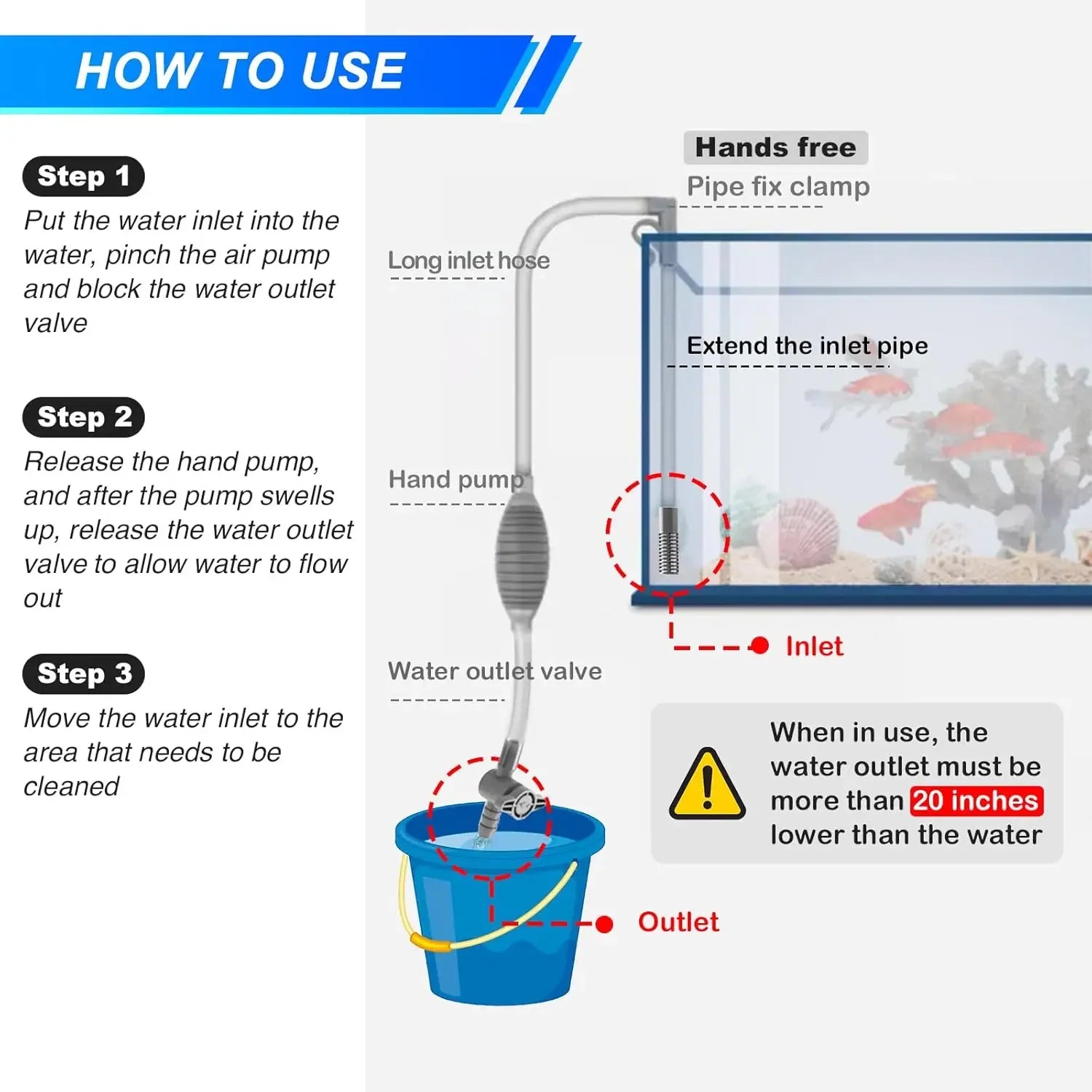 HOW TO USE

Step 1
Put the water inlet into the water, pinch the air pump and block the water outlet valve

Step 2
Release the hand pump, and after the pump swells up, release the water outlet valve to allow water to flow out

Step 3
Move the water inlet to the area that needs to be cleaned

Hands free
Pipe fix clamp

Long inlet hose

Extend the inlet pipe

Hand pump

Inlet

Water outlet valve

When in use, the water outlet must be more than 20 inches lower than the water

Outlet