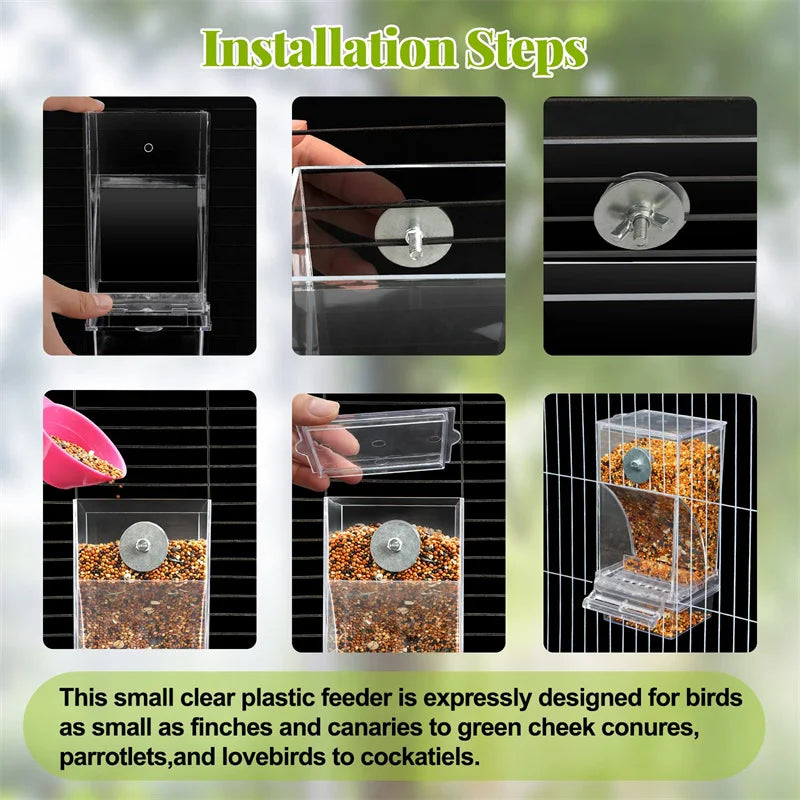 Installation Steps

This small clear plastic feeder is expressly designed for birds as small as finches and canaries to green cheek conures, parrotlets,and lovebirds to cockatiels.